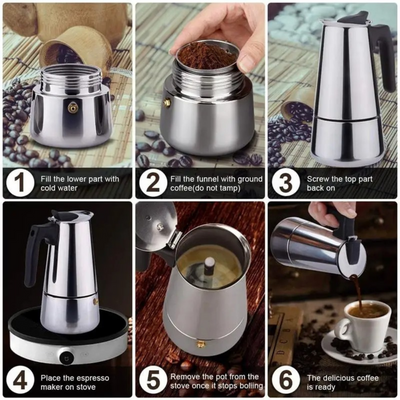 1 Fill the lower part with cold water

2 Fill the funnel with ground coffee(do not tamp)

3 Screw the top part back on

4 Place the espresso maker on stove

5 Remove the pot from the stove once it stops boiling

6 The delicious coffee is ready